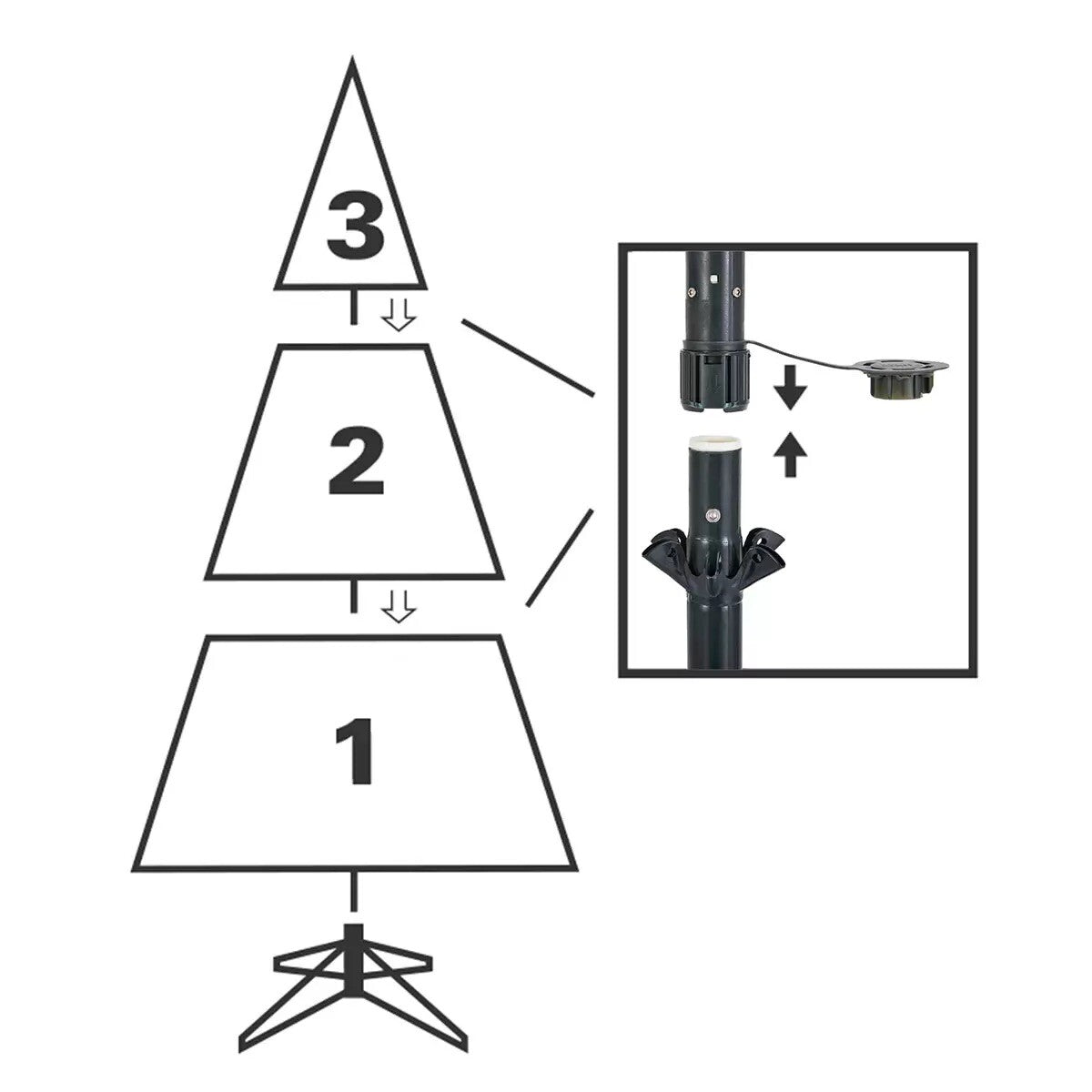 3

2

1