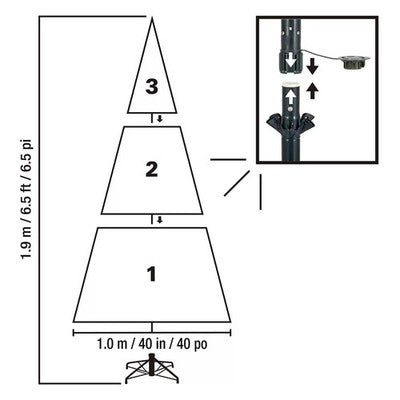 1.9 m / 6.5 ft / 6.5 pi

3

2

1

1.0 m / 40 in / 40 po